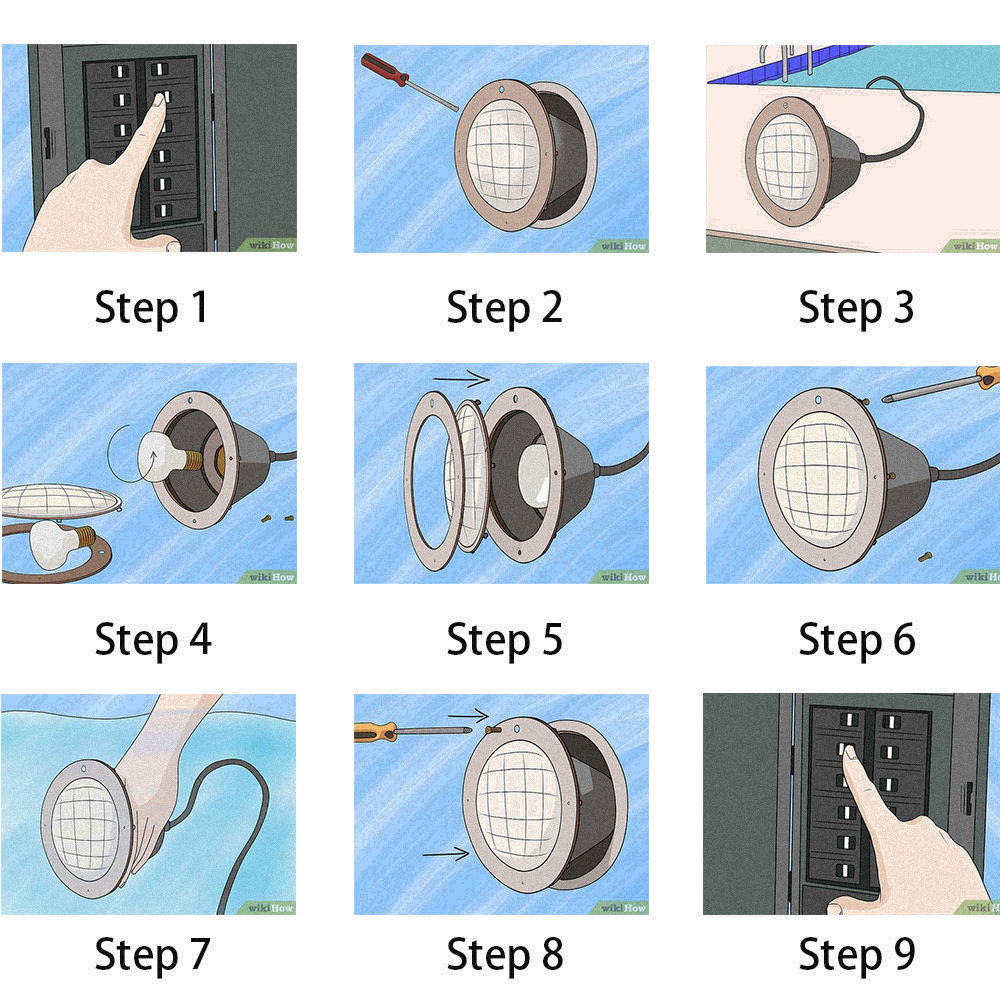 wikiHow

Step 1

wikiHow

Step 2

wikiHow

Step 3

wikiHow

Step 4

wikiHow

Step 5

wikiHow

Step 6

wikiHow

Step 7

wikiHow

Step 8

wikiHow

Step 9